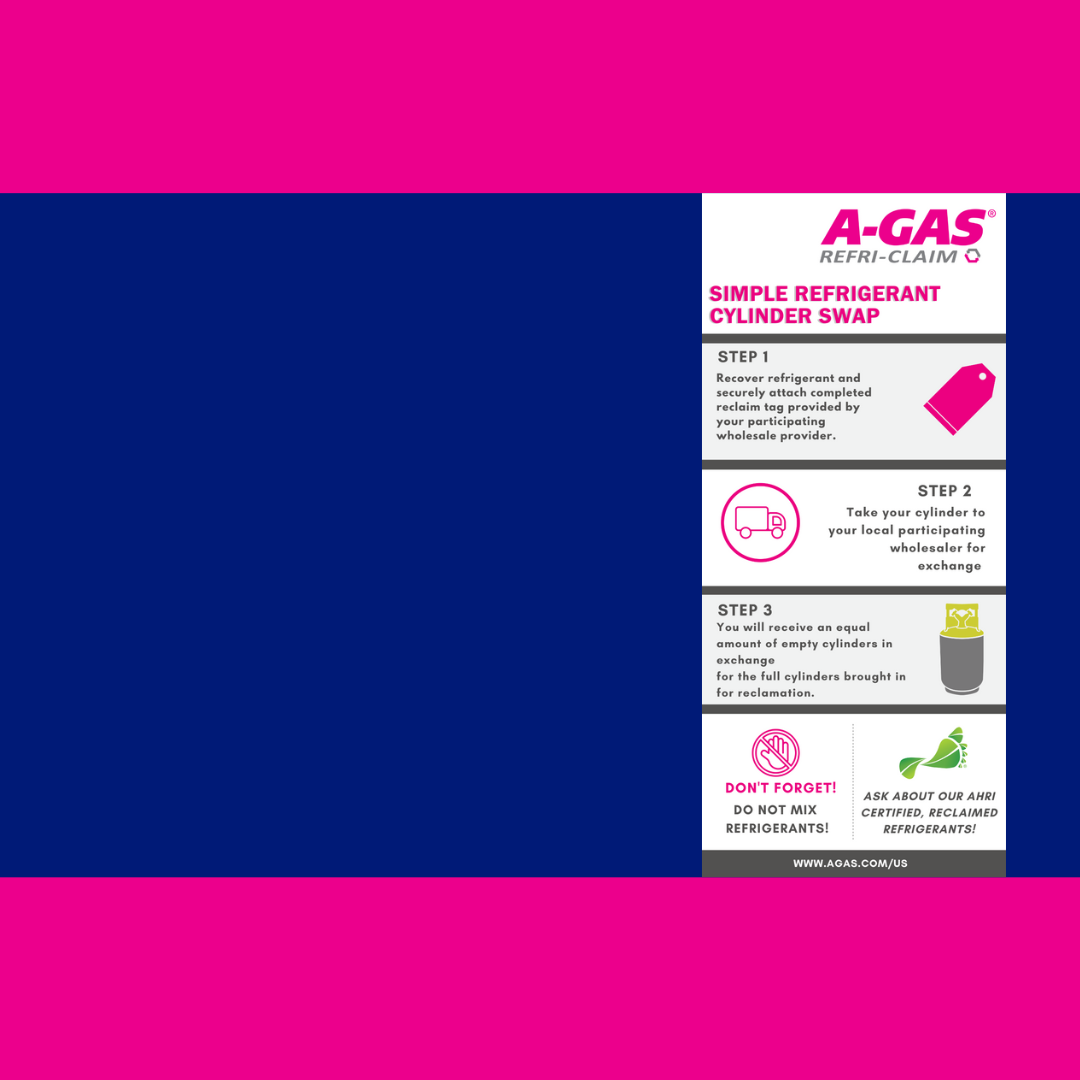 A-GAS®
REFRI-CLAIM

SIMPLE REFRIGERANT CYLINDER SWAP

STEP 1
Recover refrigerant and securely attach completed reclaim tag provided by your participating wholesale provider.

STEP 2
Take your cylinder to your local participating wholesaler for exchange

STEP 3
You will receive an equal amount of empty cylinders in exchange
for the full cylinders brought in for reclamation.

DON'T FORGET!
DO NOT MIX REFRIGERANTS!

ASK ABOUT OUR AHRI CERTIFIED, RECLAIMED REFRIGERANTS!

WWW.AGAS.COM/US